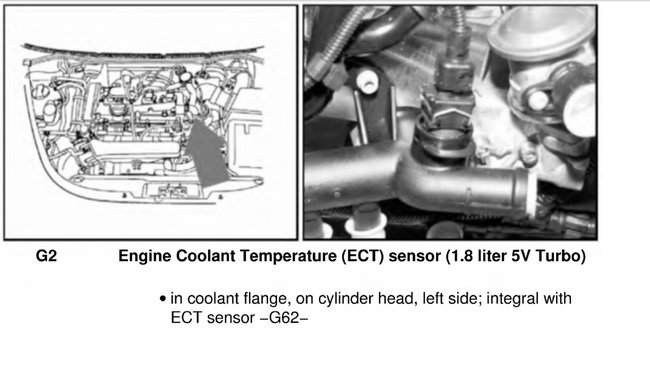 G2 Engine Coolant Temperature (ECT) sensor (1.8 liter 5V Turbo)

• in coolant flange, on cylinder head, left side; integral with ECT sensor –G62–