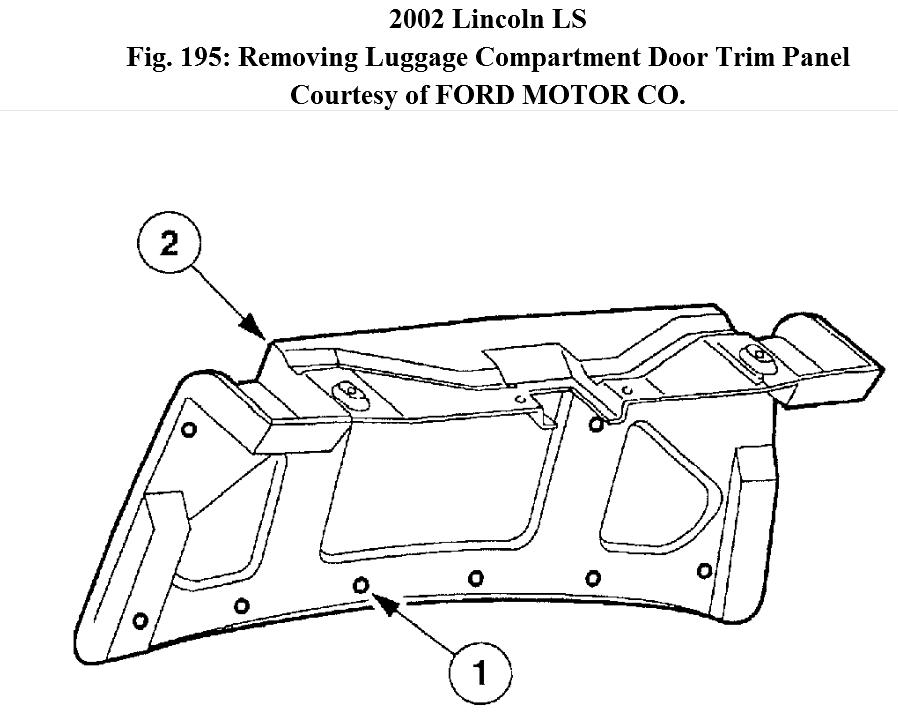 2002 Lincoln LS
Fig. 195: Removing Luggage Compartment Door Trim Panel
Courtesy of FORD MOTOR CO.

2

1