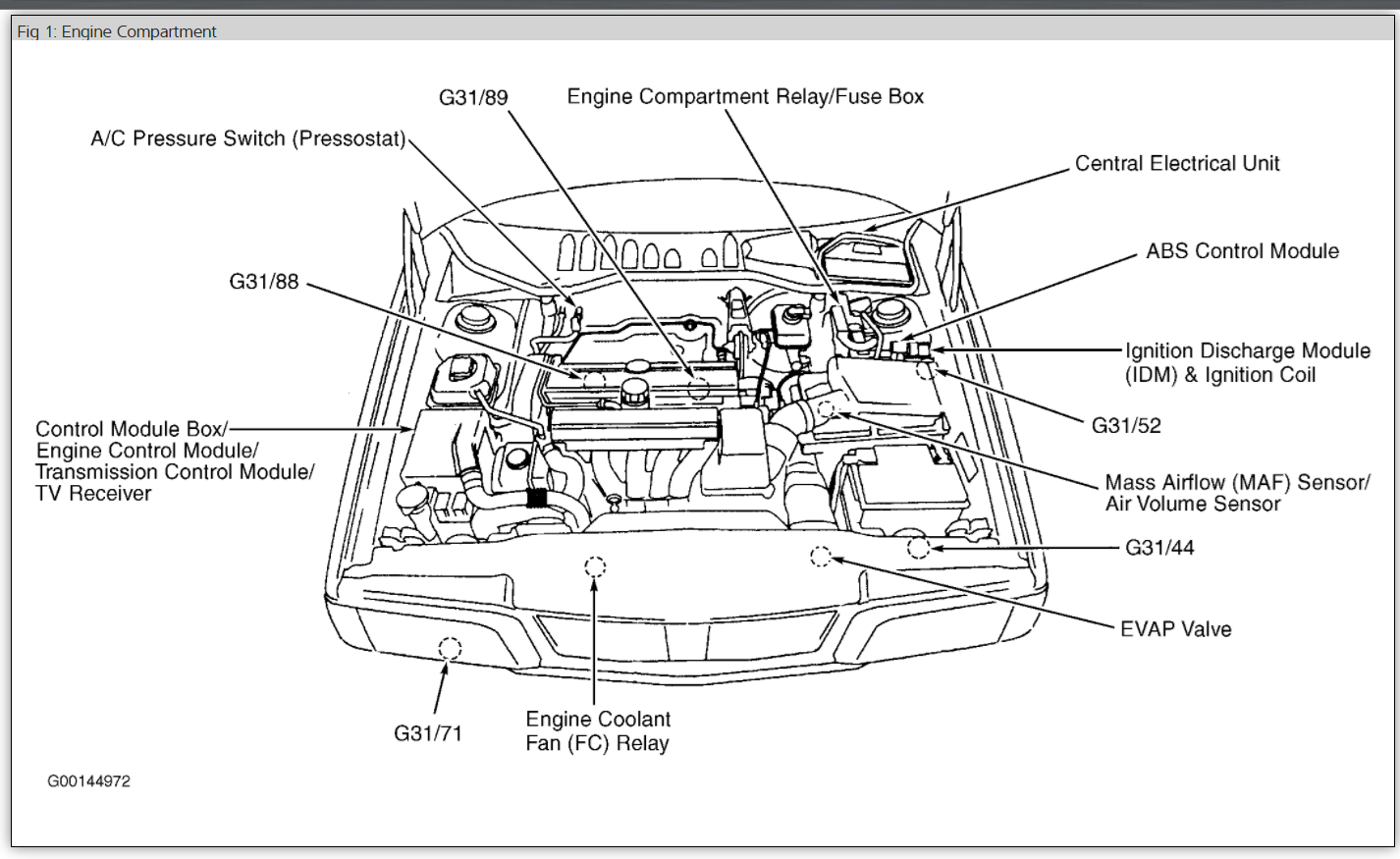 Fig 1: Engine Compartment

G31/89

Engine Compartment Relay/Fuse Box

A/C Pressure Switch (Pressostat)

Central Electrical Unit

ABS Control Module

G31/88

Ignition Discharge Module (IDM) & Ignition Coil

G31/52

Control Module Box/ Engine Control Module/ Transmission Control Module/ TV Receiver

Mass Airflow (MAF) Sensor/ Air Volume Sensor

G31/44

EVAP Valve

G31/71

Engine Coolant Fan (FC) Relay

G00144972