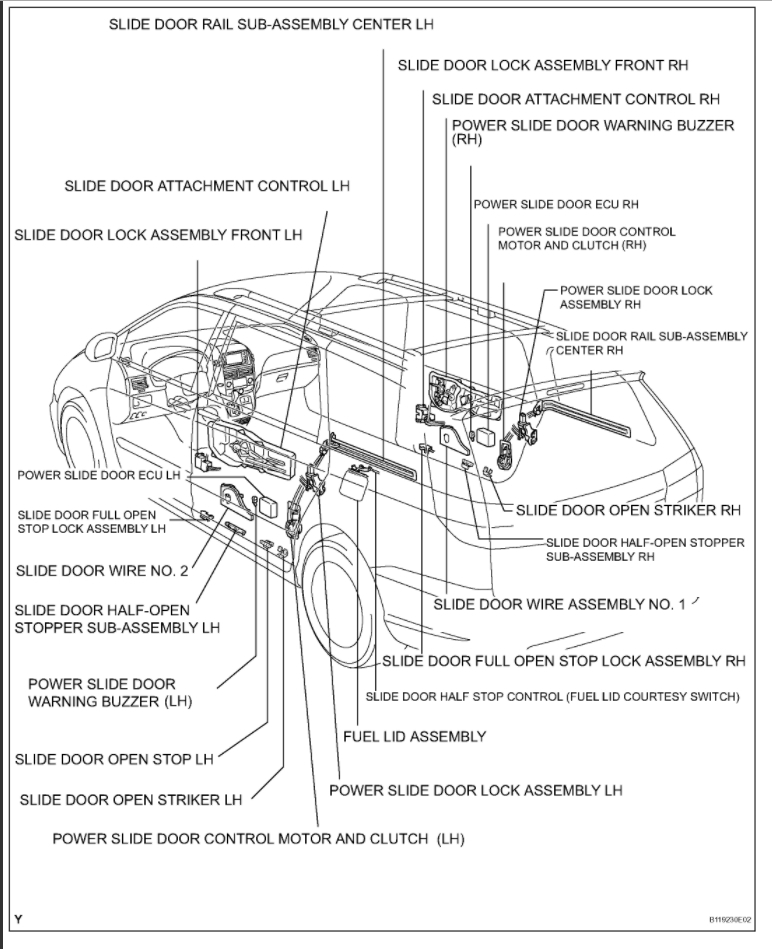 SLIDE DOOR RAIL SUB-ASSEMBLY CENTER LH

SLIDE DOOR LOCK ASSEMBLY FRONT RH

SLIDE DOOR ATTACHMENT CONTROL RH

POWER SLIDE DOOR WARNING BUZZER (RH)

SLIDE DOOR ATTACHMENT CONTROL LH

POWER SLIDE DOOR ECU RH

SLIDE DOOR LOCK ASSEMBLY FRONT LH

POWER SLIDE DOOR CONTROL MOTOR AND CLUTCH (RH)

POWER SLIDE DOOR LOCK ASSEMBLY RH

SLIDE DOOR RAIL SUB-ASSEMBLY CENTER RH

POWER SLIDE DOOR ECU LH

SLIDE DOOR FULL OPEN STOP LOCK ASSEMBLY LH

SLIDE DOOR OPEN STRIKER RH

SLIDE DOOR HALF-OPEN STOPPER SUB-ASSEMBLY RH

SLIDE DOOR WIRE NO. 2

SLIDE DOOR HALF-OPEN STOPPER SUB-ASSEMBLY LH

SLIDE DOOR WIRE ASSEMBLY NO. 1

SLIDE DOOR FULL OPEN STOP LOCK ASSEMBLY RH

POWER SLIDE DOOR WARNING BUZZER (LH)

SLIDE DOOR HALF STOP CONTROL (FUEL LID COURTESY SWITCH)

FUEL LID ASSEMBLY

SLIDE DOOR OPEN STOP LH

SLIDE DOOR OPEN STRIKER LH

POWER SLIDE DOOR LOCK ASSEMBLY LH

POWER SLIDE DOOR CONTROL MOTOR AND CLUTCH (LH)

Y

B119230E02