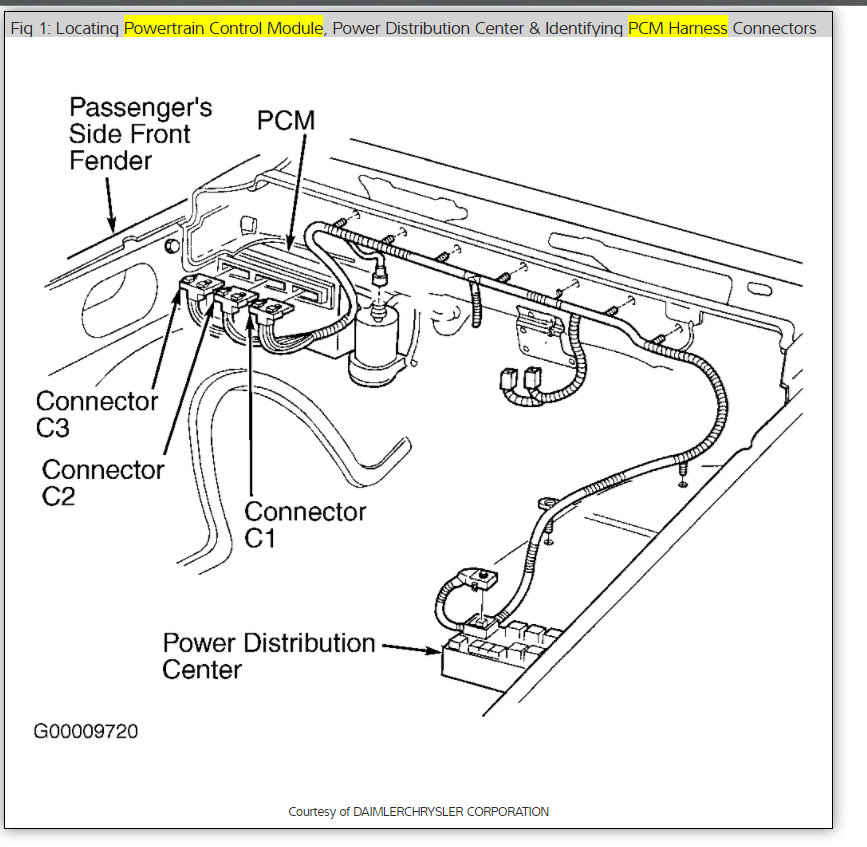 Fig 1: Locating Powertrain Control Module, Power Distribution Center & Identifying PCM Harness Connectors

Passenger's Side Front Fender

PCM

Connector C3

Connector C2

Connector C1

Power Distribution Center

G00009720

Courtesy of DAIMLERCHRYSLER CORPORATION