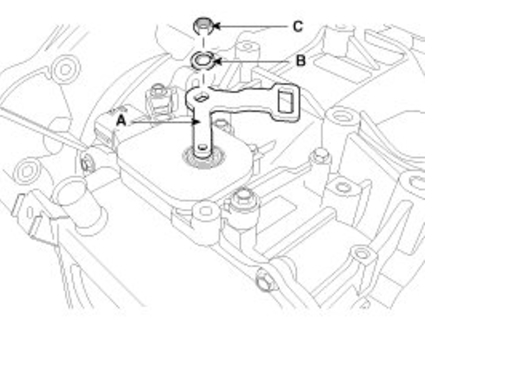 C
B
A