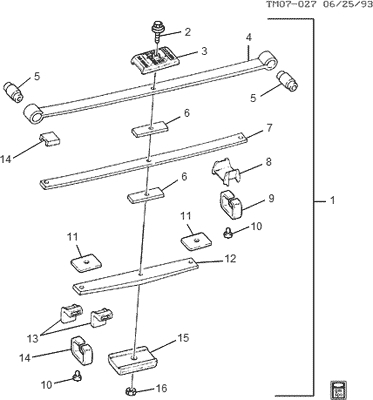 TM07-027 06/25/93

2
3
4
5
5
6
7
14
8
6
9
1
11
10
11
12
13
14
15
10
16