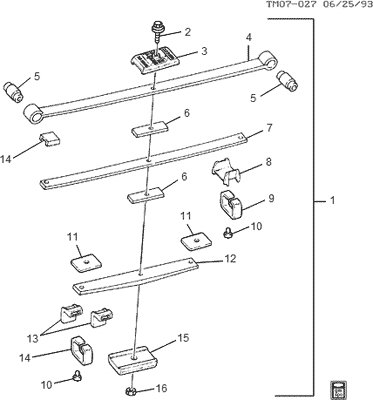 TM07-027 06/25/93

2
3
4
5
5
6
7
14
8
6
9
1
11
10
11
12
13
14
15
10
16