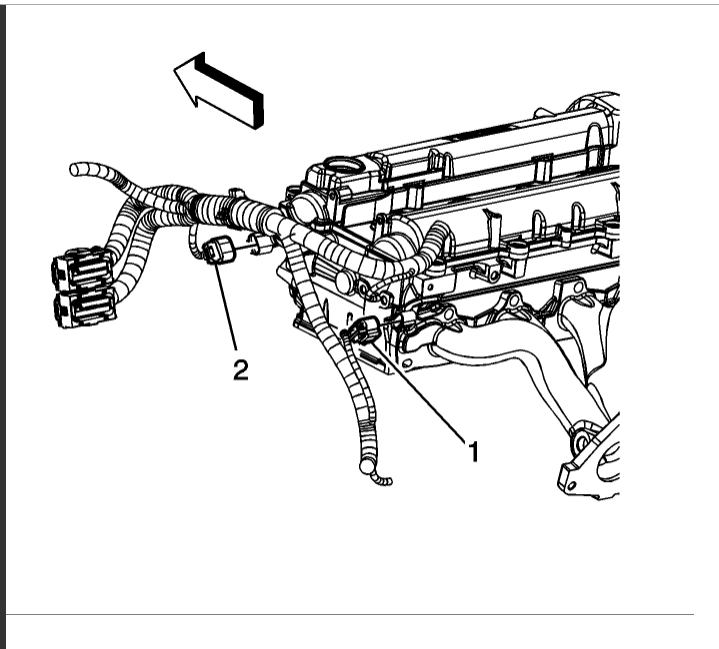 2

1