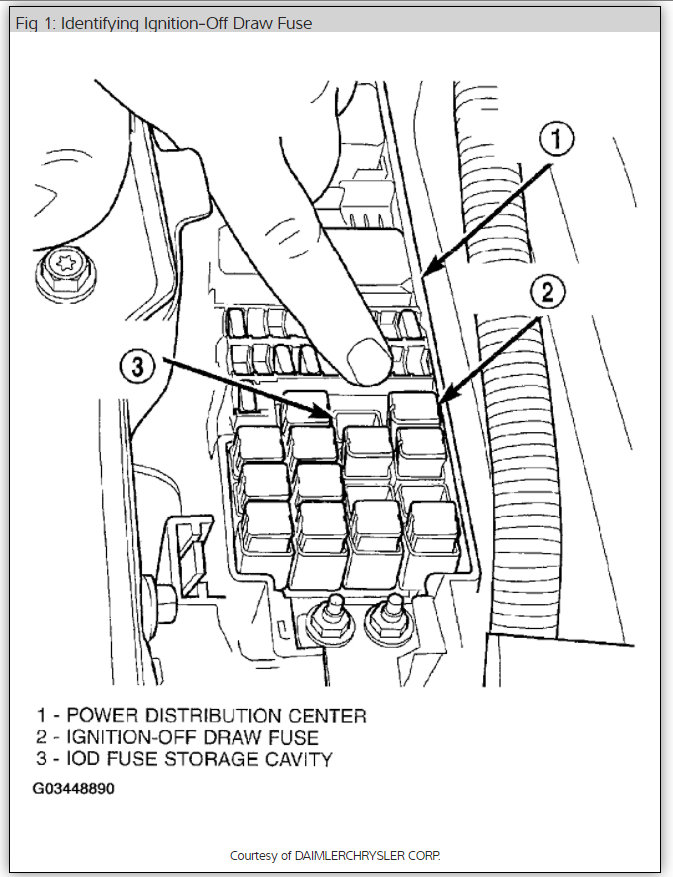 Fig 1: Identifying Ignition-Off Draw Fuse

1

2

3

1 - POWER DISTRIBUTION CENTER
2 - IGNITION-OFF DRAW FUSE
3 - IOD FUSE STORAGE CAVITY

G03448890

Courtesy of DAIMLERCHRYSLER CORP.