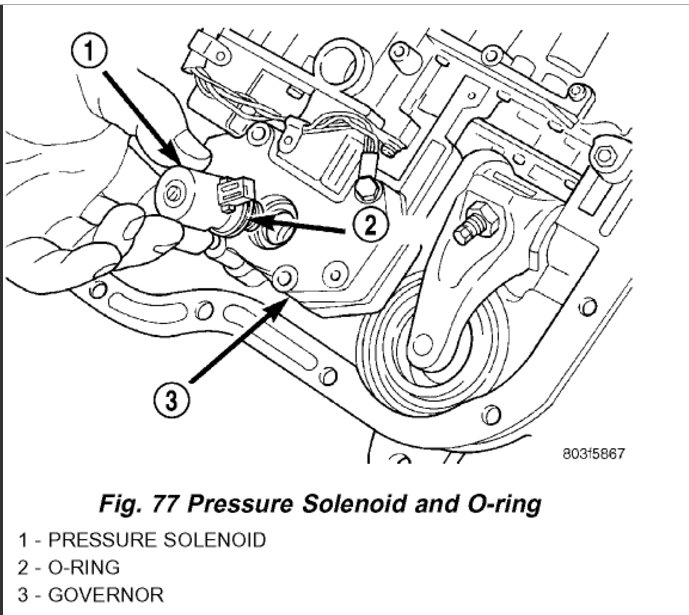 1

2

3

803f5867

Fig. 77 Pressure Solenoid and O-ring

1 - PRESSURE SOLENOID
2 - O-RING
3 - GOVERNOR