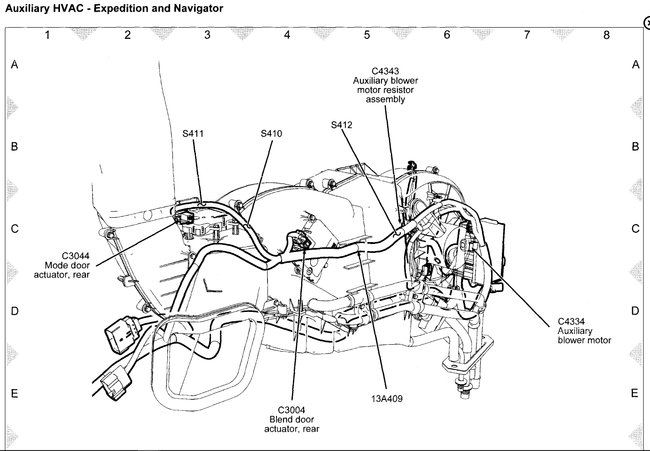 Auxiliary HVAC - Expedition and Navigator

1 2 3 4 5 6 7 8

A B C D E

A B C D E

C4343
Auxiliary blower motor resistor assembly

S411

S410

S412

C3044
Mode door actuator, rear

C4334
Auxiliary blower motor

C3004
Blend door actuator, rear

13A409