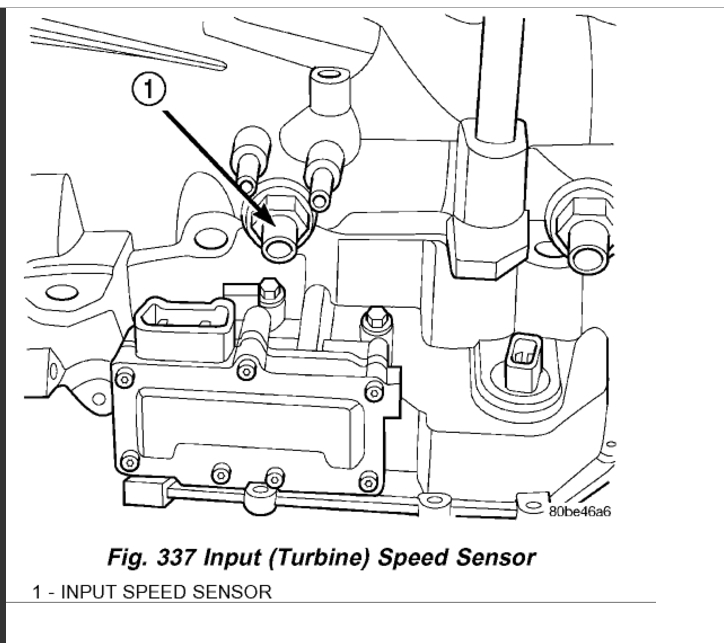 1

80be46a6

Fig. 337 Input (Turbine) Speed Sensor

1 - INPUT SPEED SENSOR