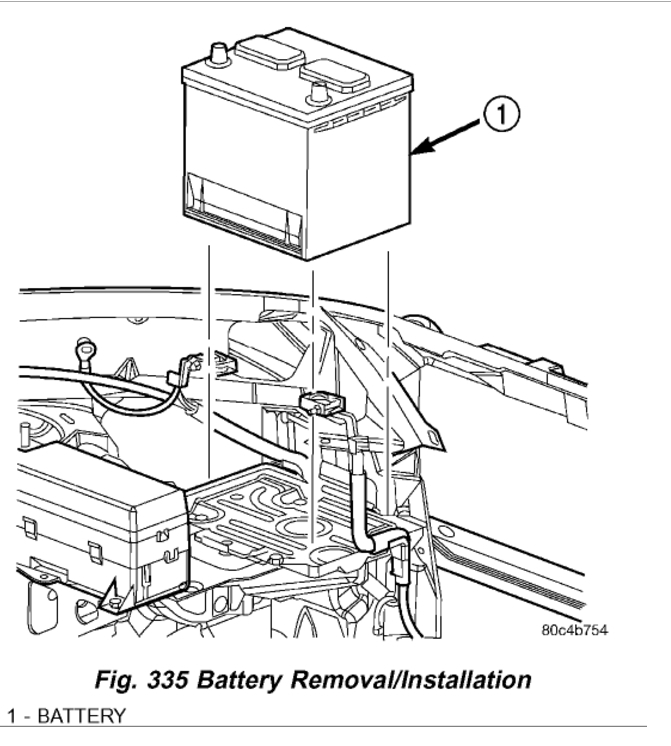 1

80c4b754

Fig. 335 Battery Removal/Installation

1 - BATTERY