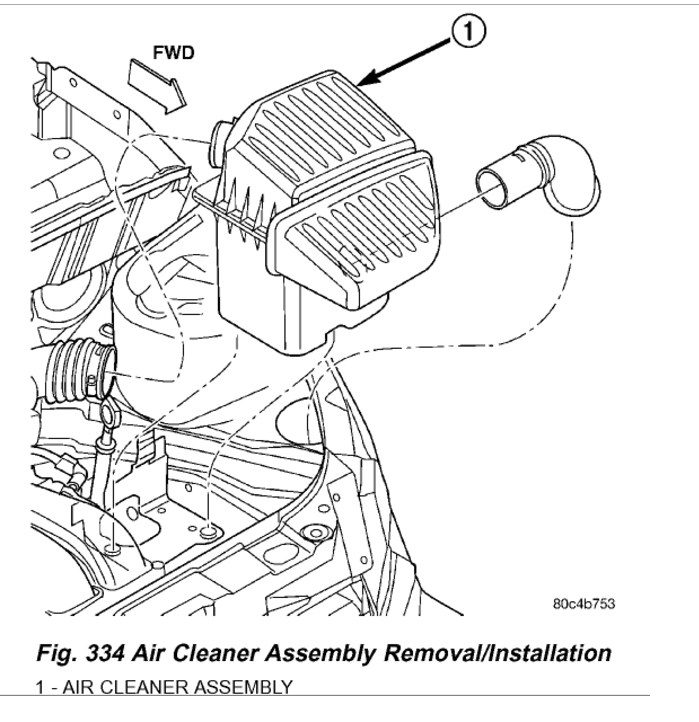 FWD

1

80c4b753

Fig. 334 Air Cleaner Assembly Removal/Installation

1 - AIR CLEANER ASSEMBLY