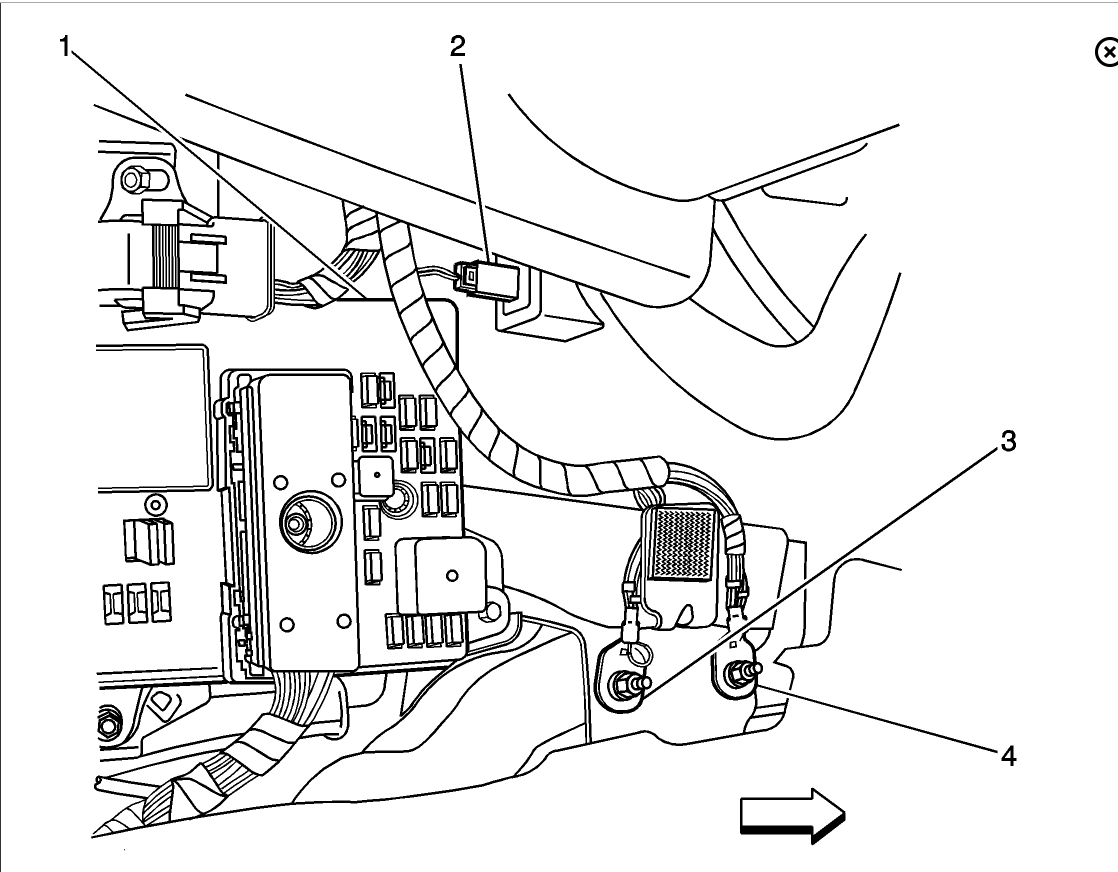 1
2
3
4