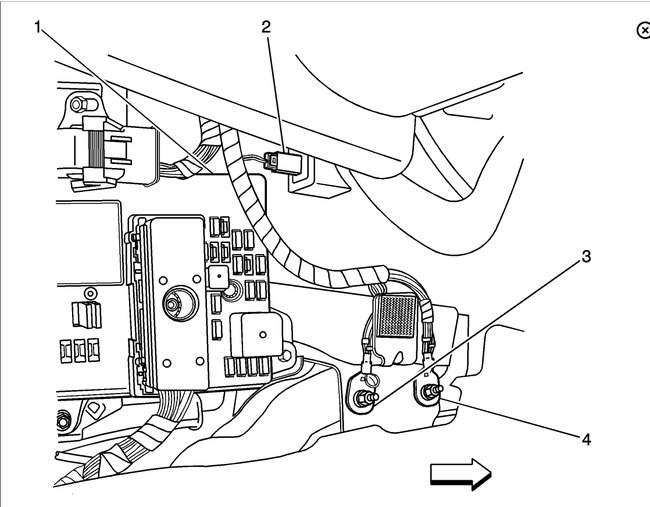 1
2
3
4