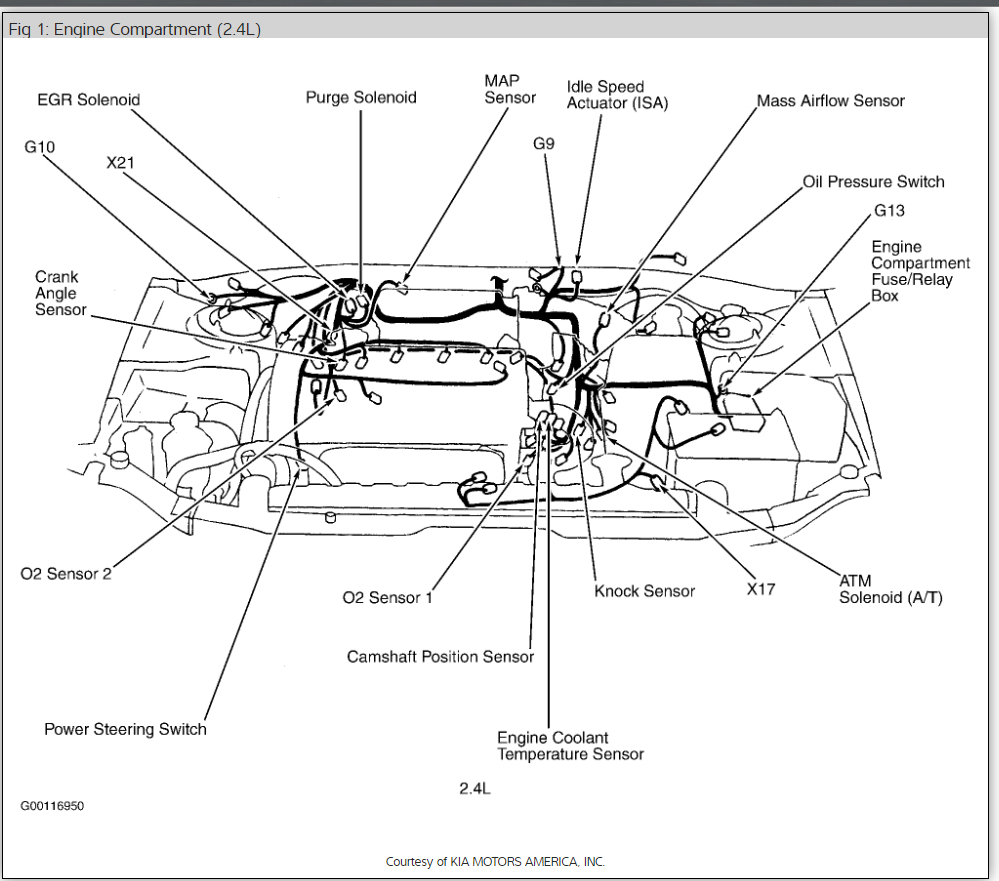 Fig 1: Engine Compartment (2.4L)

EGR Solenoid
Purge Solenoid
MAP Sensor
Idle Speed Actuator (ISA)
Mass Airflow Sensor
G10
X21
G9
Oil Pressure Switch
G13
Engine Compartment Fuse/Relay Box
Crank Angle Sensor

O2 Sensor 2
O2 Sensor 1
Knock Sensor
X17
ATM Solenoid (A/T)
Camshaft Position Sensor
Power Steering Switch
Engine Coolant Temperature Sensor

2.4L
G00116950

Courtesy of KIA MOTORS AMERICA, INC.