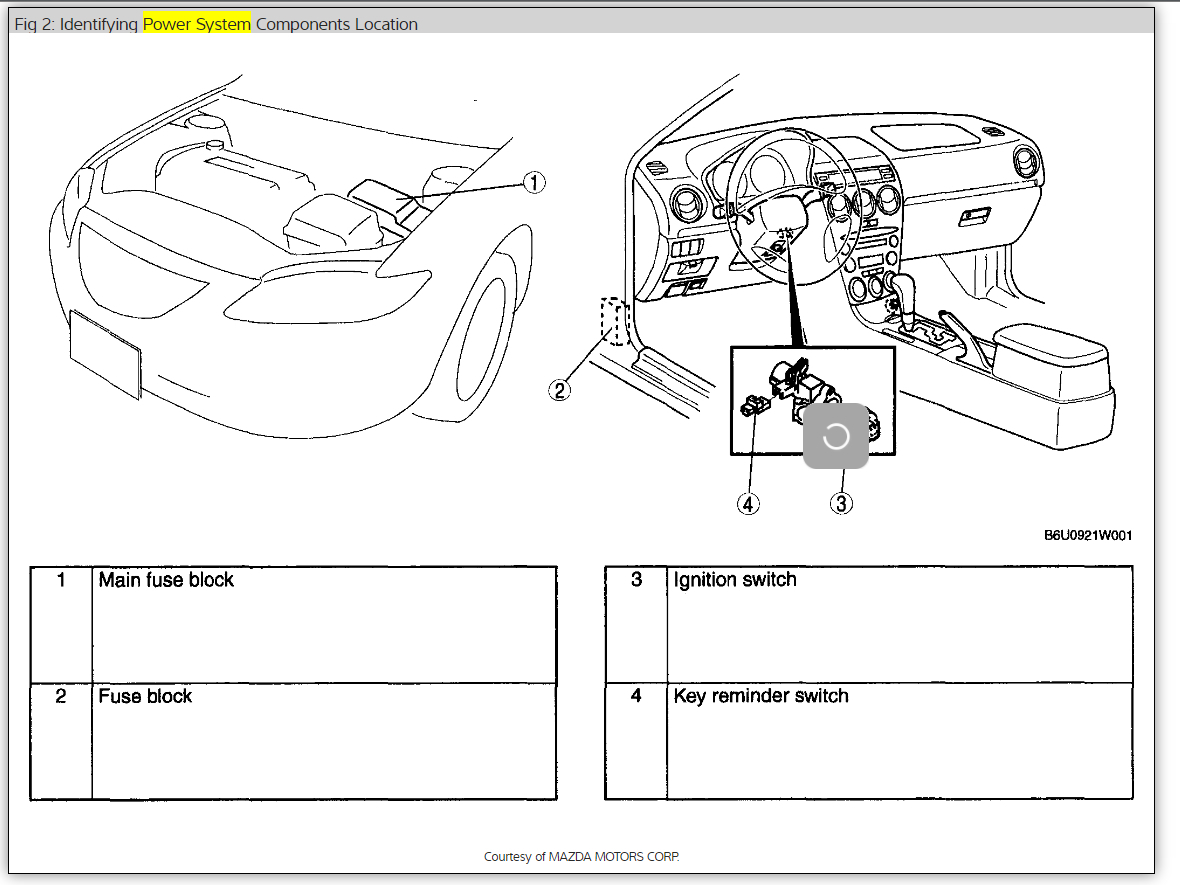 Fig 2: Identifying Power System Components Location

1

2

4

3

B6U0921W001

| 1 | Main fuse block |
|---|---|
| 2 | Fuse block |

| 3 | Ignition switch |
|---|---|
| 4 | Key reminder switch |

Courtesy of MAZDA MOTORS CORP.