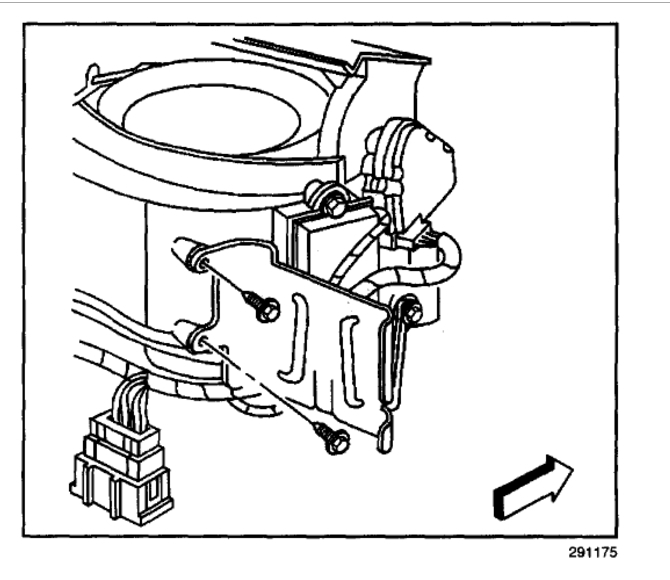 291175