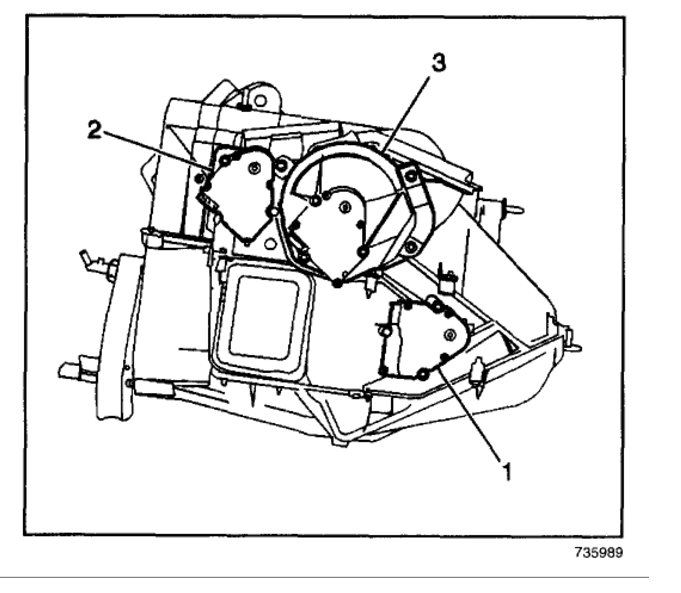 3
2
1
735989