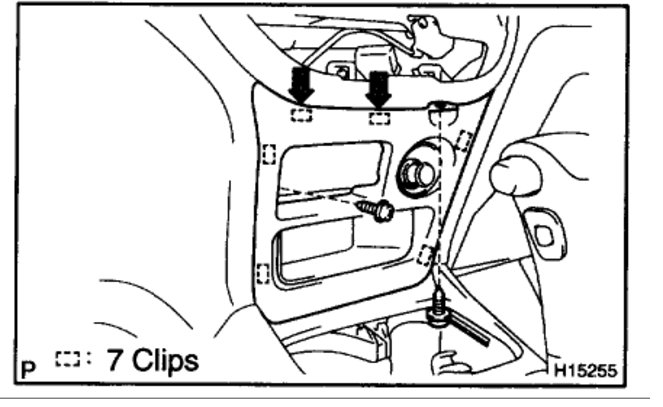 P : 7 Clips

H15255