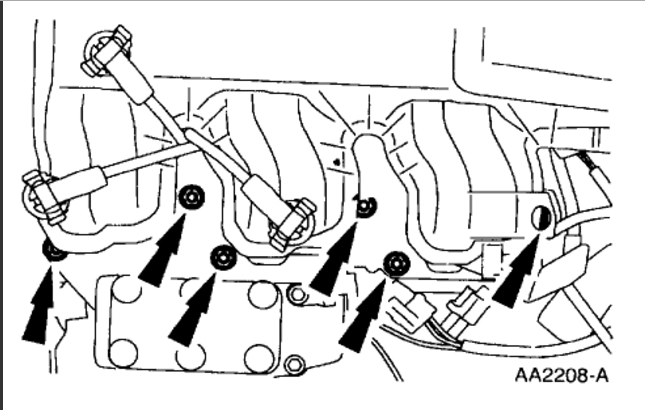 AA2208-A