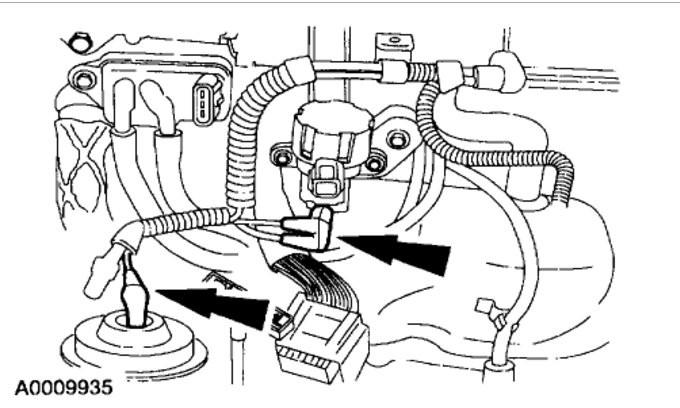 A0009935