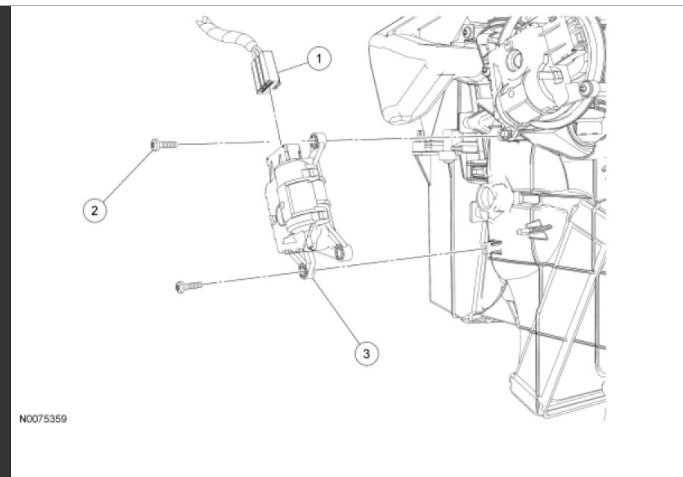 1
2
3
N0075359