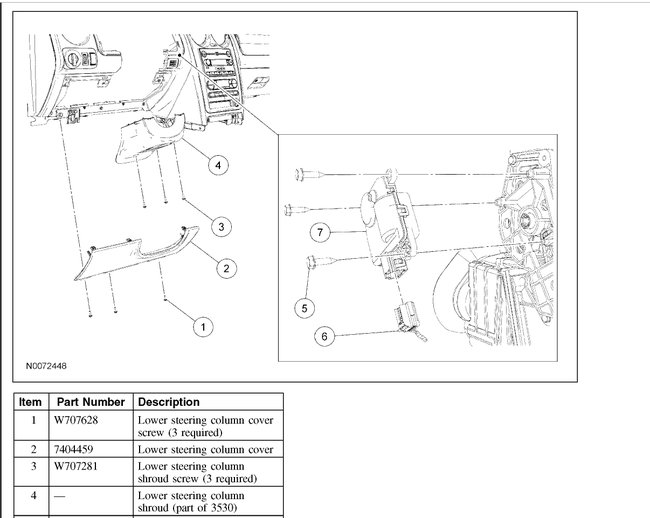 4

3

2

1

7

5

6

N0072448

| Item | Part Number | Description |
|---|---|---|
| 1 | W707628 | Lower steering column cover screw (3 required) |
| 2 | 7404459 | Lower steering column cover |
| 3 | W707281 | Lower steering column shroud screw (3 required) |
| 4 | — | Lower steering column shroud (part of 3530) |