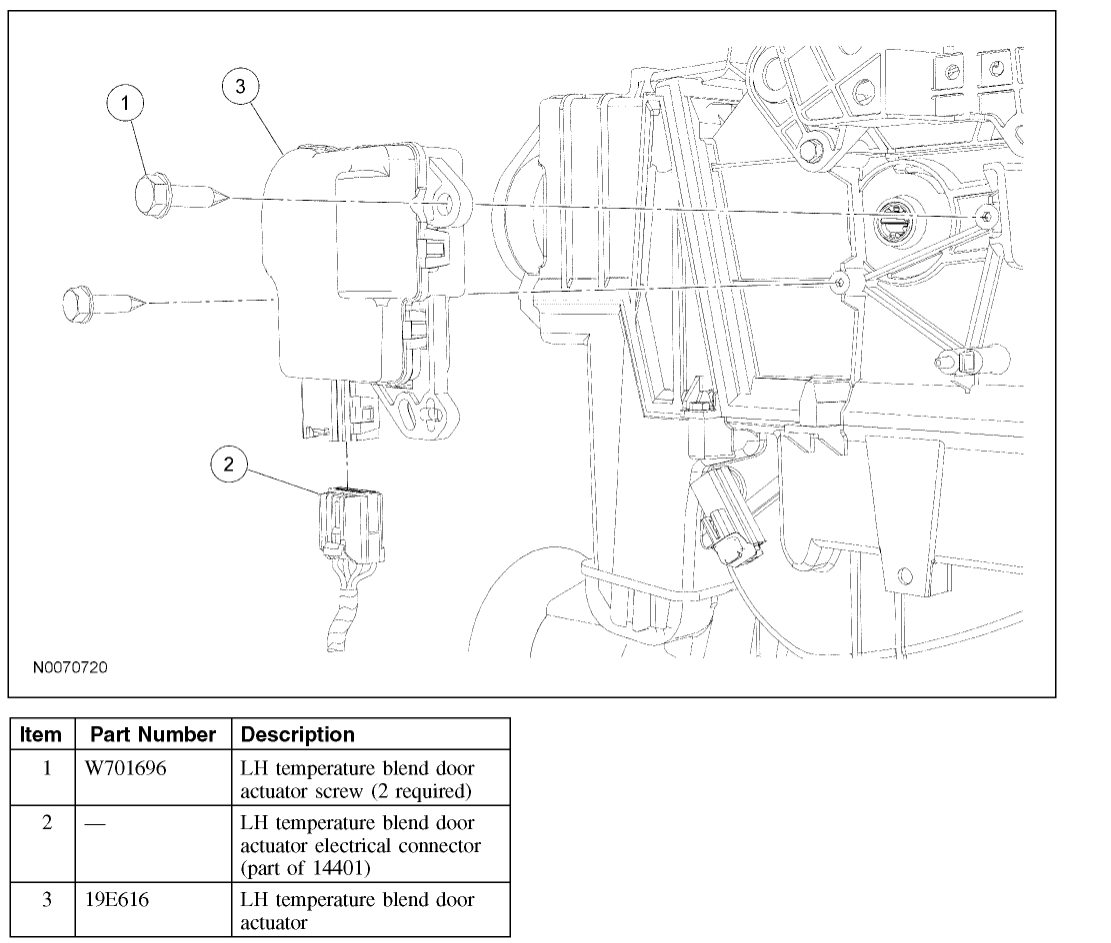 1
3
2
N0070720

| Item | Part Number | Description |
|---|---|---|
| 1 | W701696 | LH temperature blend door actuator screw (2 required) |
| 2 | — | LH temperature blend door actuator electrical connector (part of 14401) |
| 3 | 19E616 | LH temperature blend door actuator |