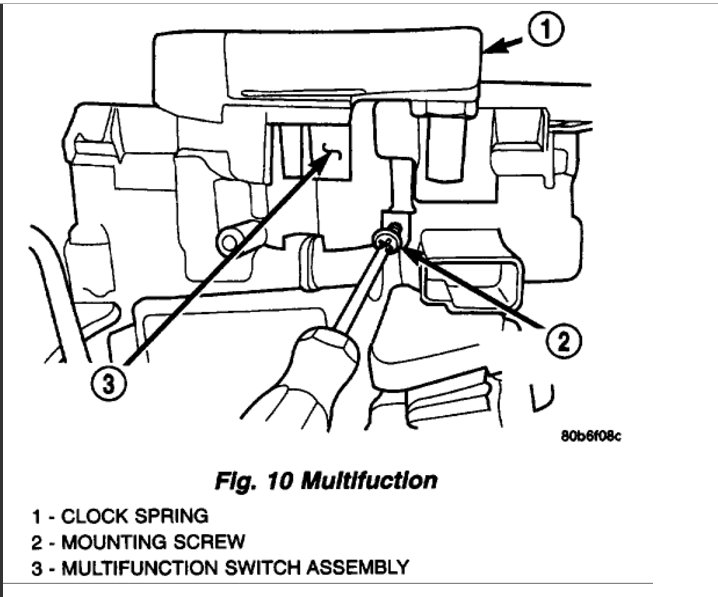 1

2

3

80b6f08c

Fig. 10 Multifuction

1 - CLOCK SPRING
2 - MOUNTING SCREW
3 - MULTIFUNCTION SWITCH ASSEMBLY