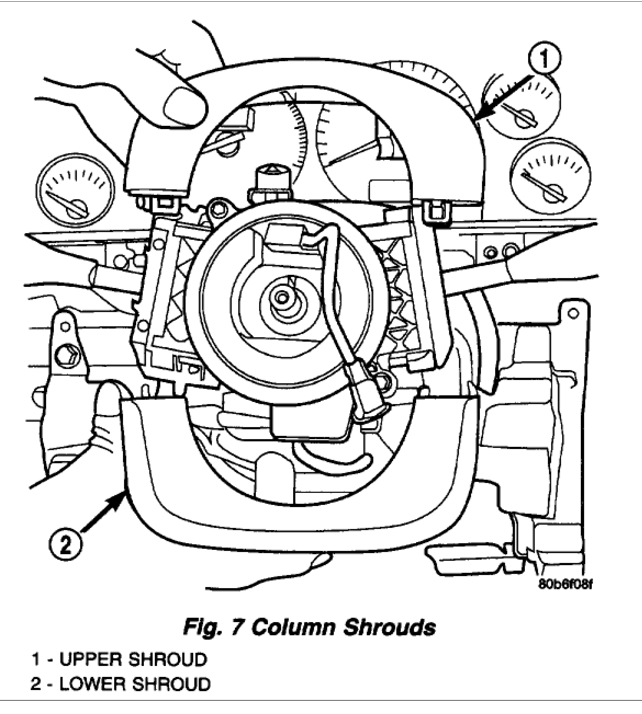 1

2

80b6f08f

Fig. 7 Column Shrouds

1 - UPPER SHROUD
2 - LOWER SHROUD