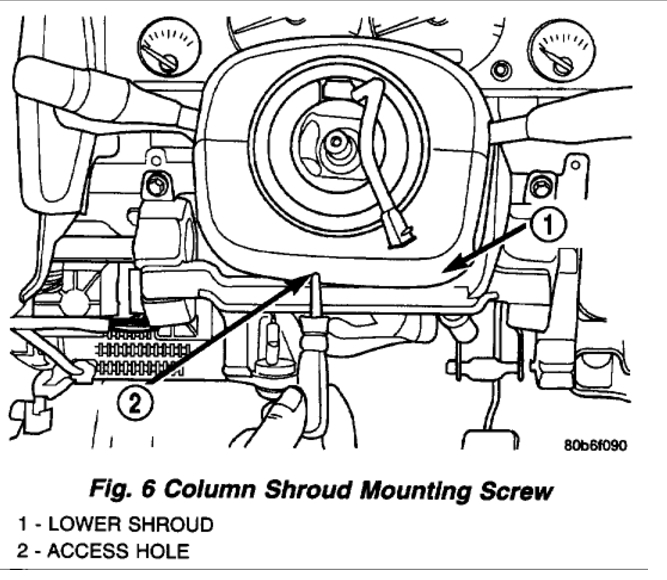 1

2

80b6f090

Fig. 6 Column Shroud Mounting Screw

1 - LOWER SHROUD
2 - ACCESS HOLE