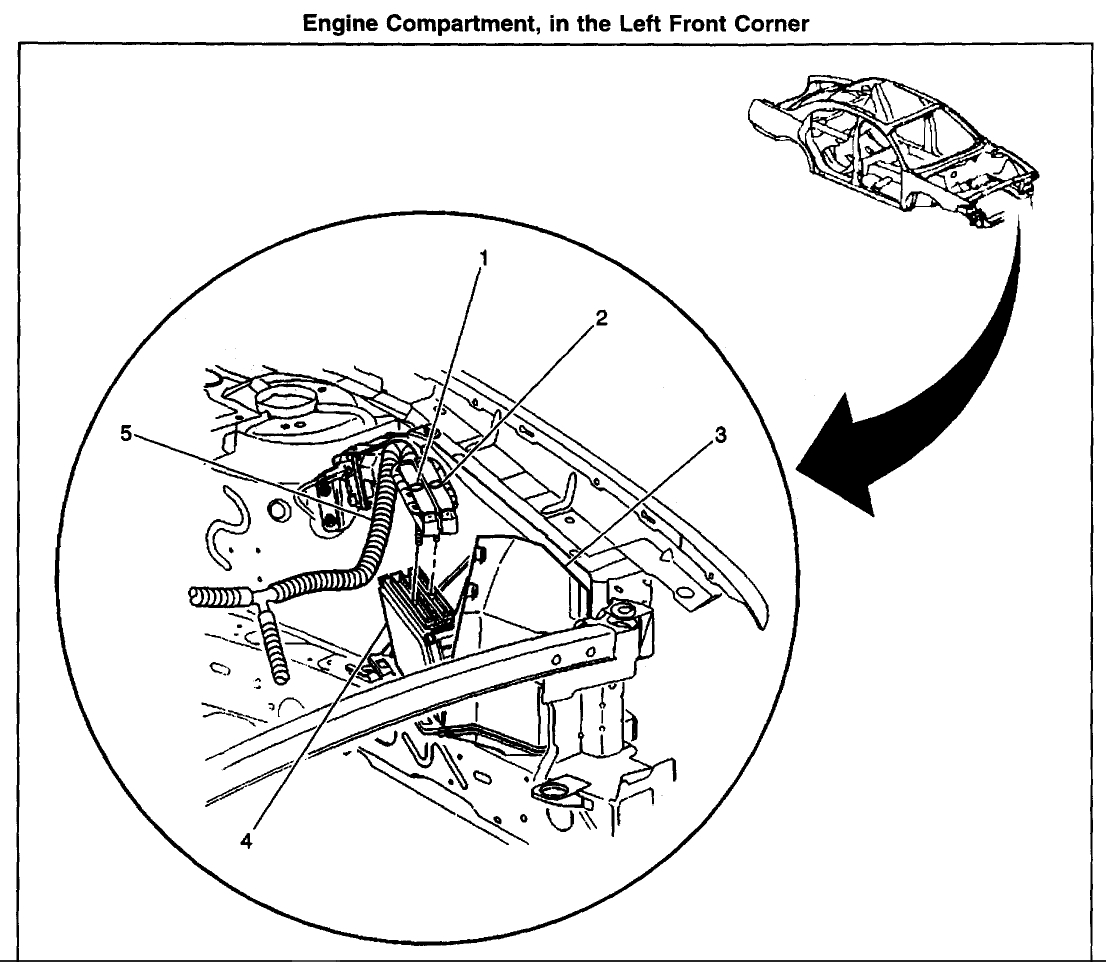 Engine Compartment, in the Left Front Corner

1
2
5
3
4