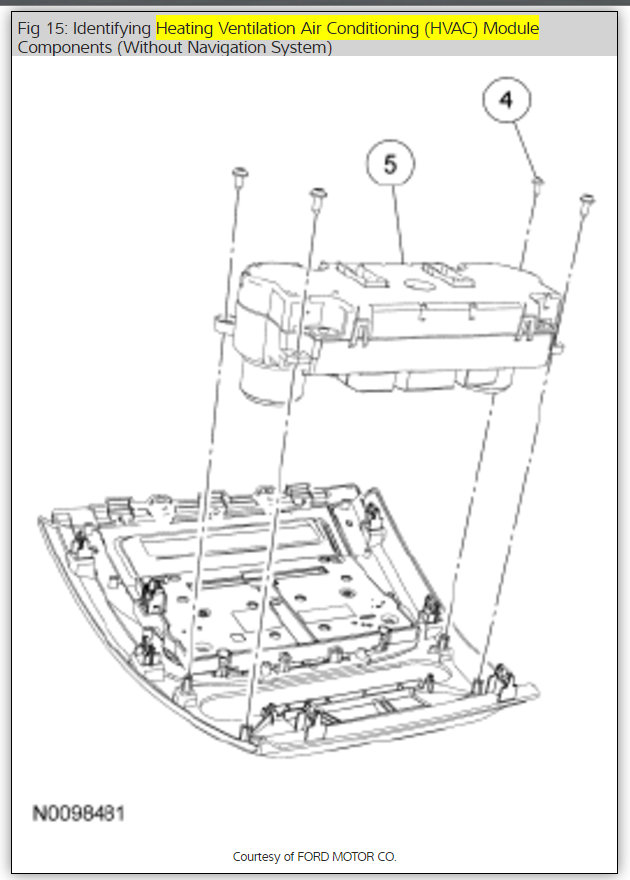 Fig 15: Identifying Heating Ventilation Air Conditioning (HVAC) Module Components (Without Navigation System)

4

5

N0098481

Courtesy of FORD MOTOR CO.