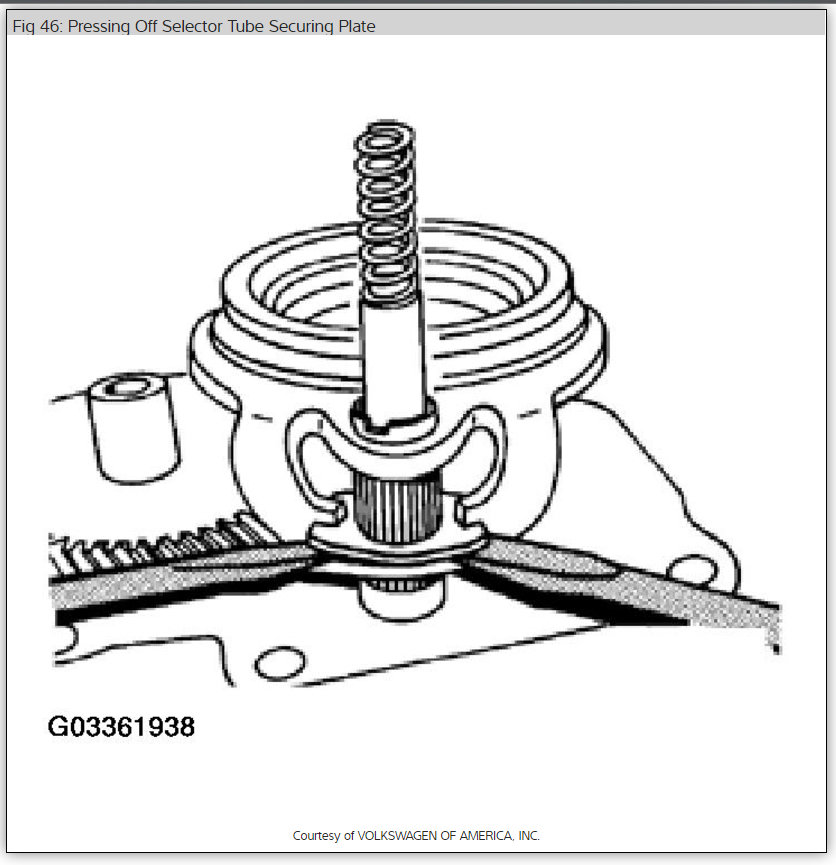 Fig 46: Pressing Off Selector Tube Securing Plate

G03361938

Courtesy of VOLKSWAGEN OF AMERICA, INC.