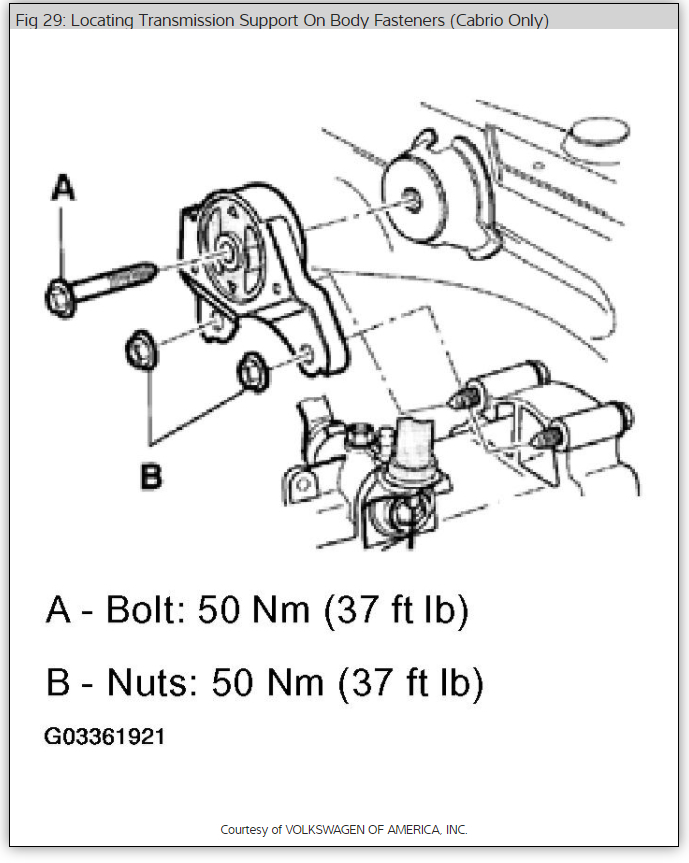 Fig 29: Locating Transmission Support On Body Fasteners (Cabrio Only)

A

B

A - Bolt: 50 Nm (37 ft lb)

B - Nuts: 50 Nm (37 ft lb)

G03361921

Courtesy of VOLKSWAGEN OF AMERICA, INC.