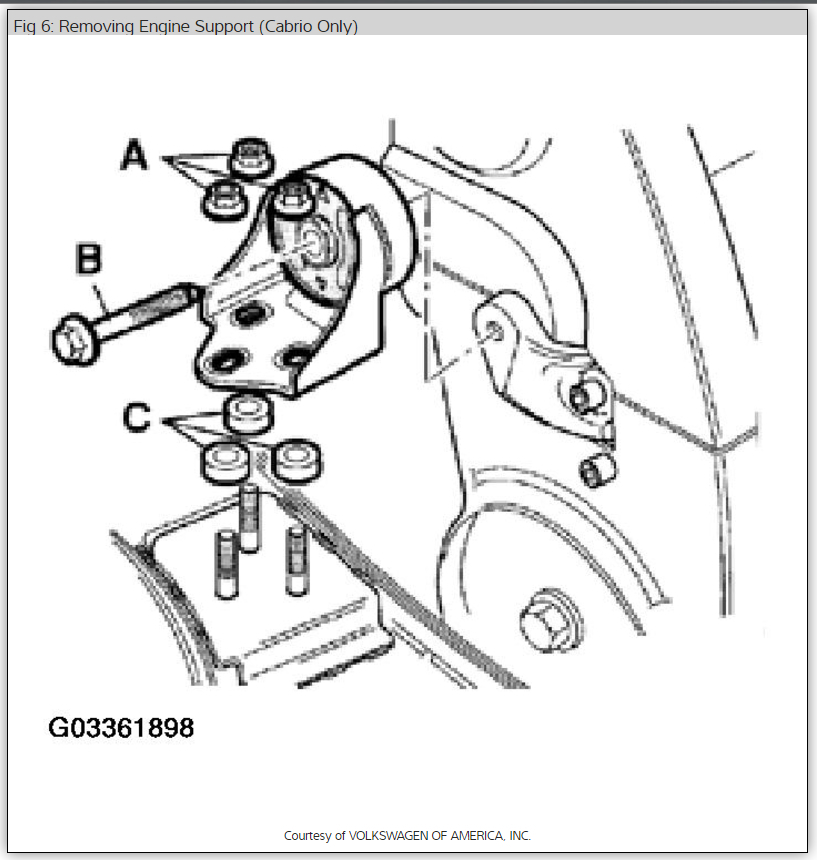 Fig 6: Removing Engine Support (Cabrio Only)

A

B

C

G03361898

Courtesy of VOLKSWAGEN OF AMERICA, INC.