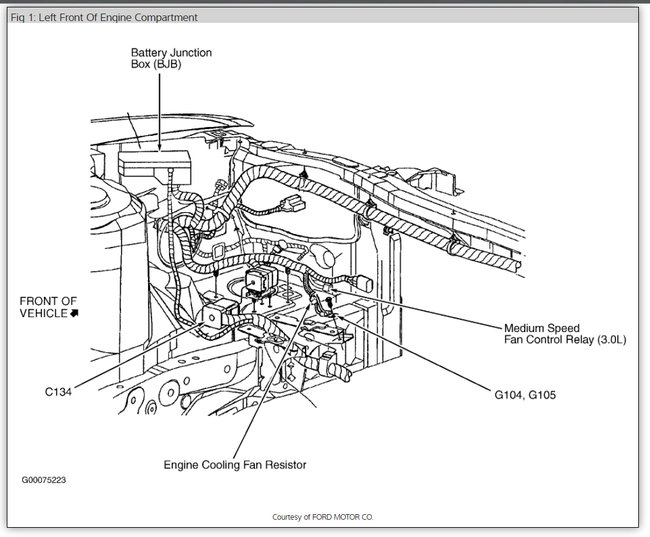 Fig 1: Left Front Of Engine Compartment

Battery Junction Box (BJB)

FRONT OF VEHICLE

Medium Speed Fan Control Relay (3.0L)

C134

G104, G105

Engine Cooling Fan Resistor

G00075223

Courtesy of FORD MOTOR CO.