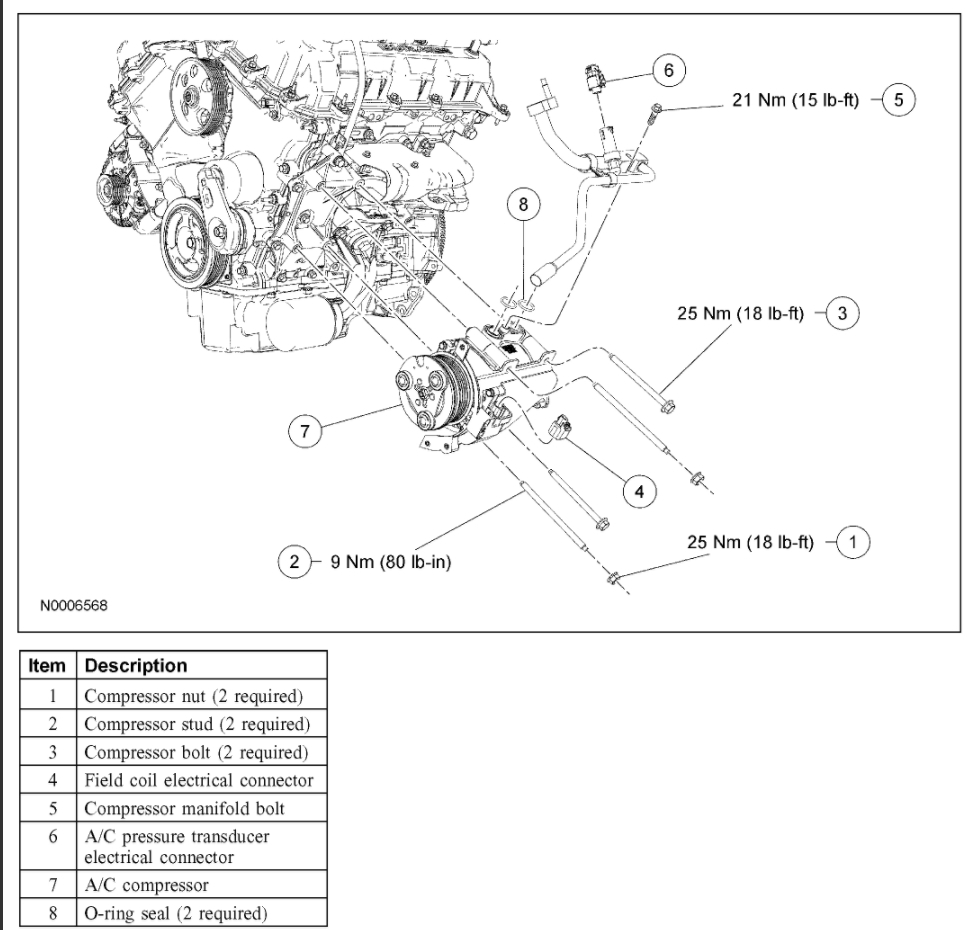 6

21 Nm (15 lb-ft) 5

8

25 Nm (18 lb-ft) 3

7

4

25 Nm (18 lb-ft) 1

2 9 Nm (80 lb-in)

N0006568

| Item | Description |
|---|---|
| 1 | Compressor nut (2 required) |
| 2 | Compressor stud (2 required) |
| 3 | Compressor bolt (2 required) |
| 4 | Field coil electrical connector |
| 5 | Compressor manifold bolt |
| 6 | A/C pressure transducer electrical connector |
| 7 | A/C compressor |
| 8 | O-ring seal (2 required) |