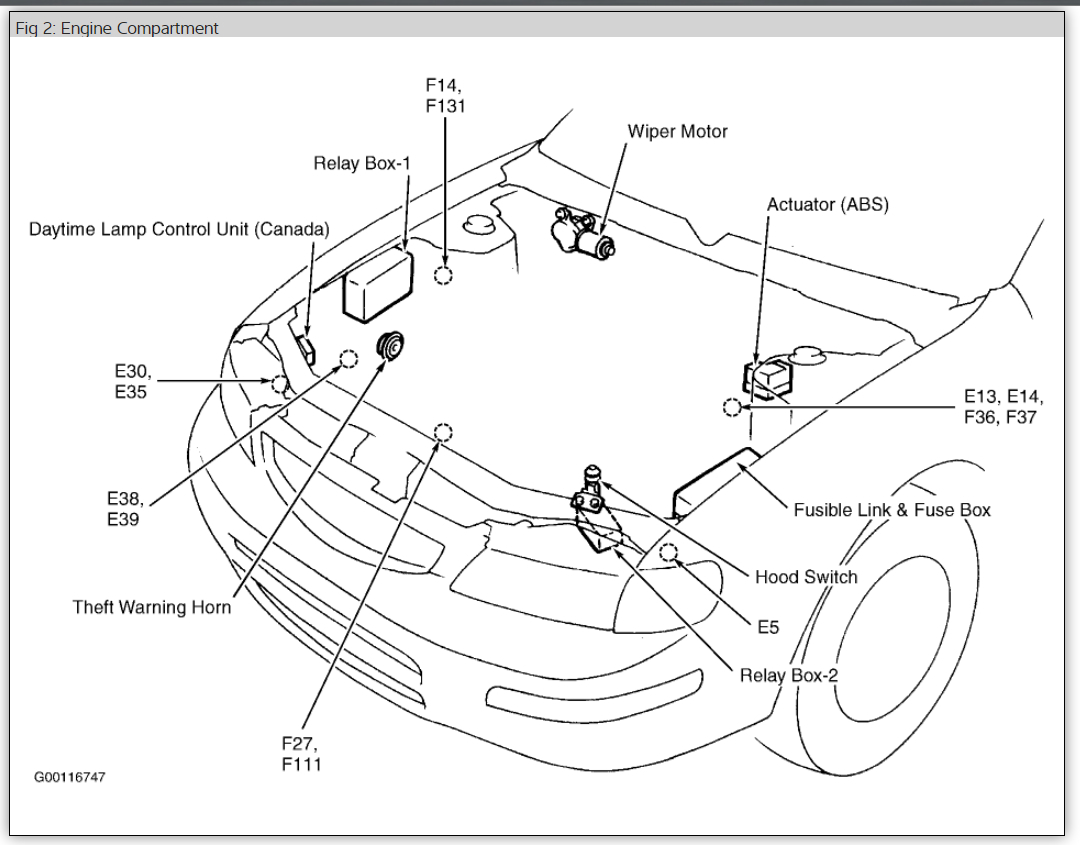 Fig 2: Engine Compartment

F14, F131

Wiper Motor

Relay Box-1

Actuator (ABS)

Daytime Lamp Control Unit (Canada)

E30, E35

E13, E14, F36, F37

E38, E39

Fusible Link & Fuse Box

Hood Switch

Theft Warning Horn

E5

Relay Box-2

F27, F111

G00116747