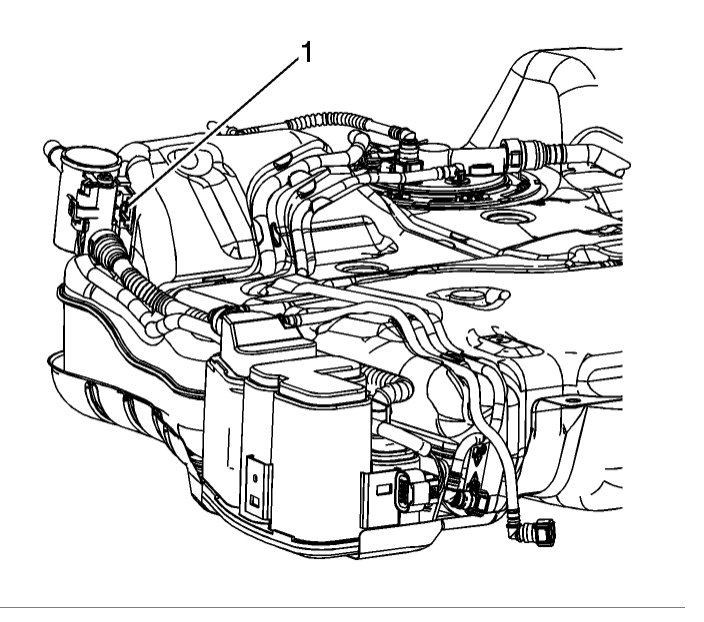 1