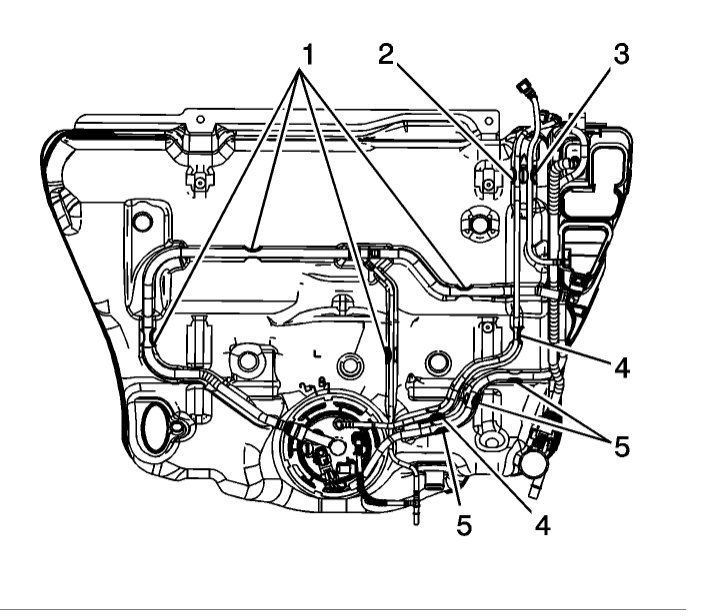 1
2
3
4
5
5
4