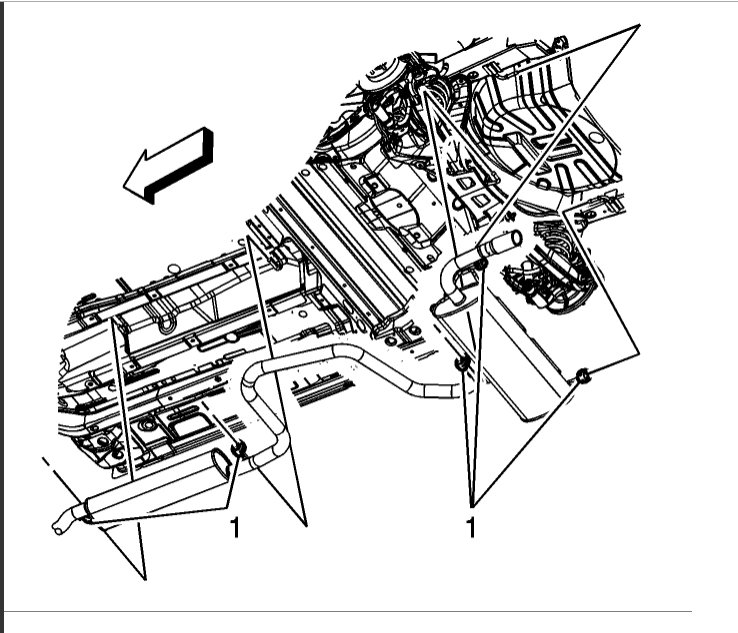 1
1