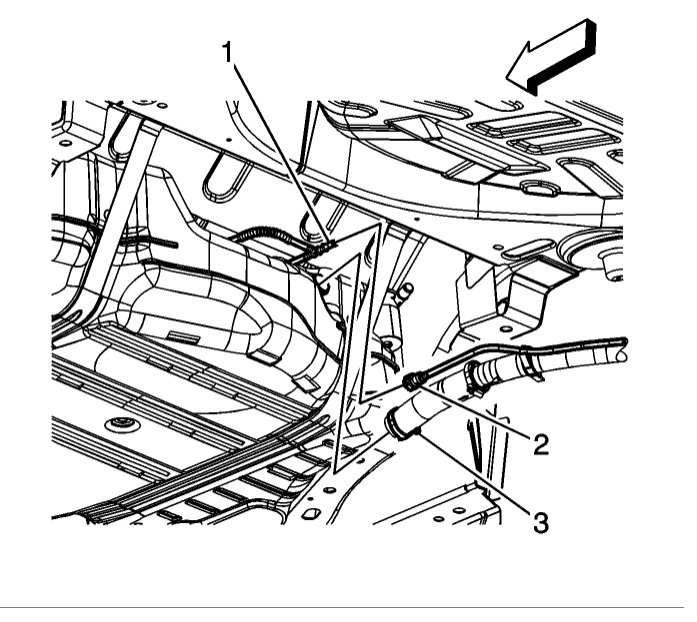 1
2
3