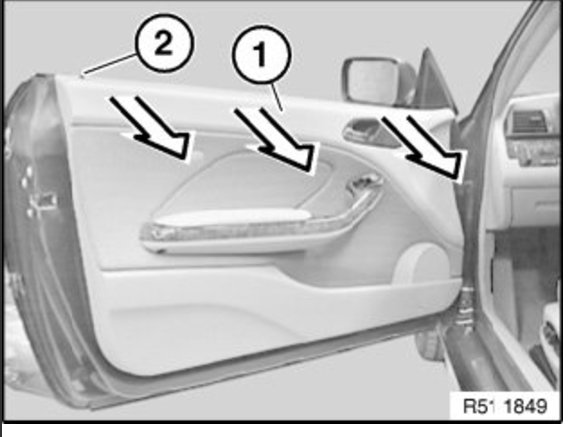 2
1
R51 1849