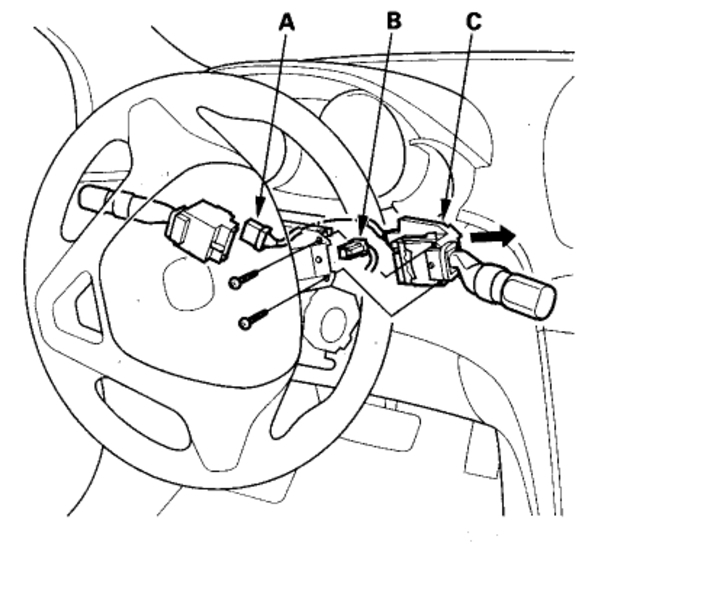 A
B
C