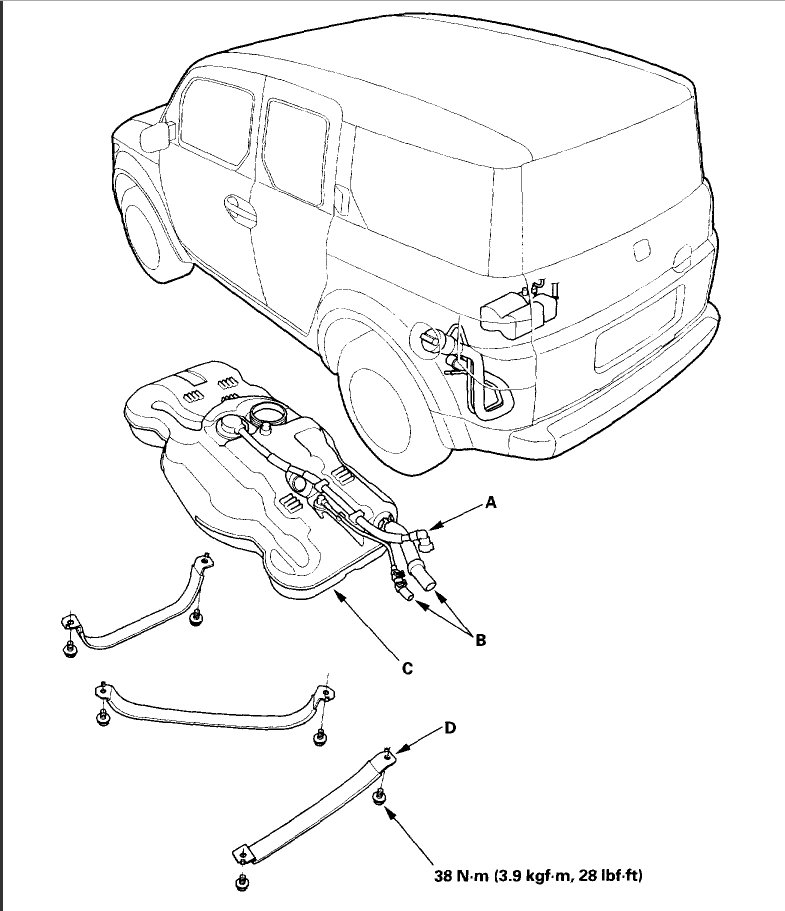 A

B

C

D

38 N·m (3.9 kgf·m, 28 lbf·ft)