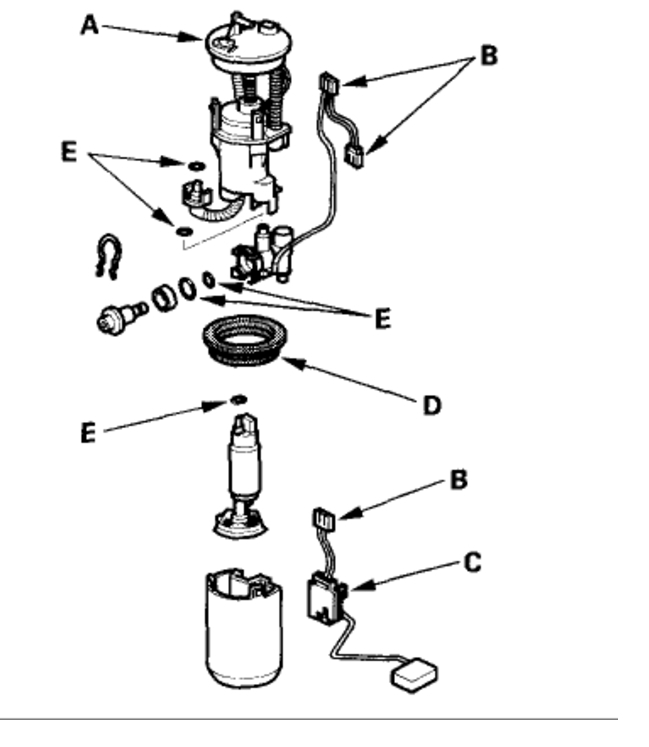 A
B
E
E
D
E
B
C