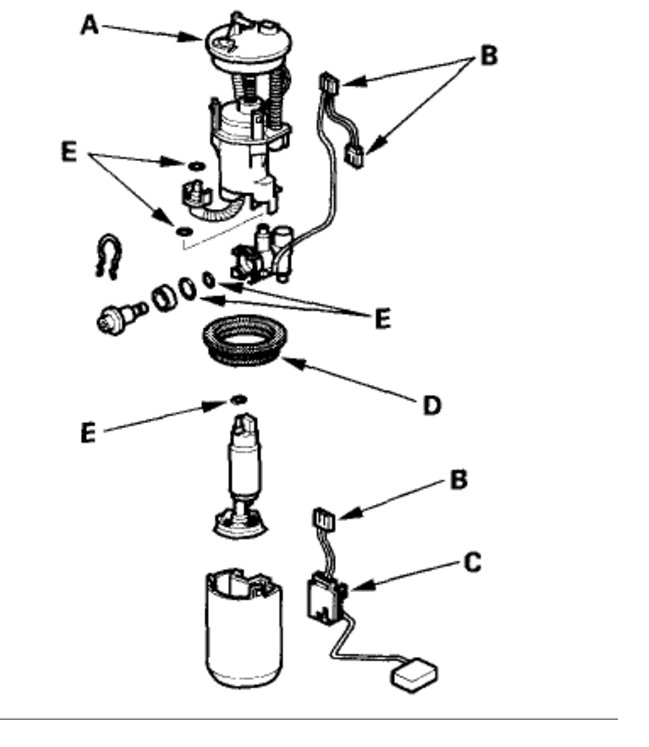 A
B
E
E
D
E
B
C