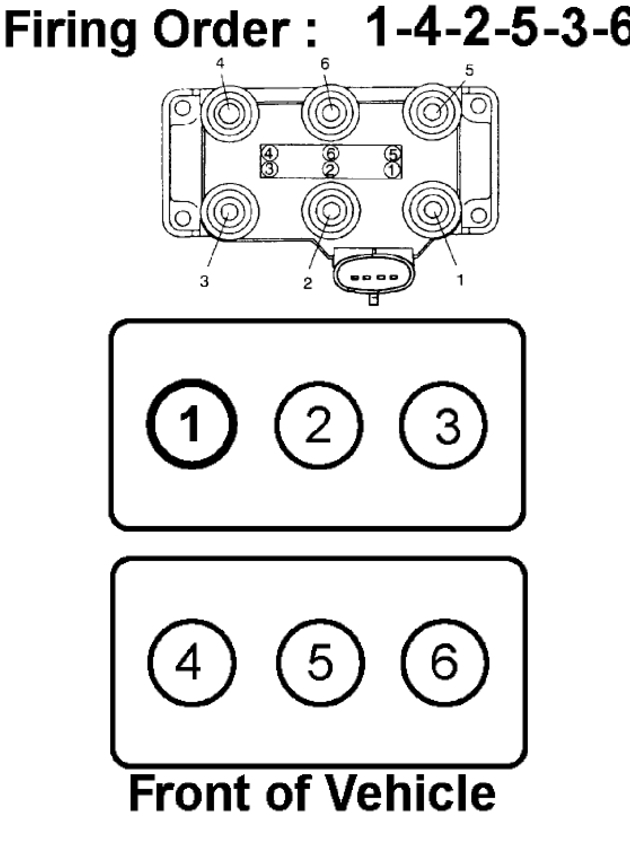 Firing Order : 1-4-2-5-3-6

4 6 5

4 6 5
3 2 1

3 2 1

1 2 3

4 5 6

Front of Vehicle