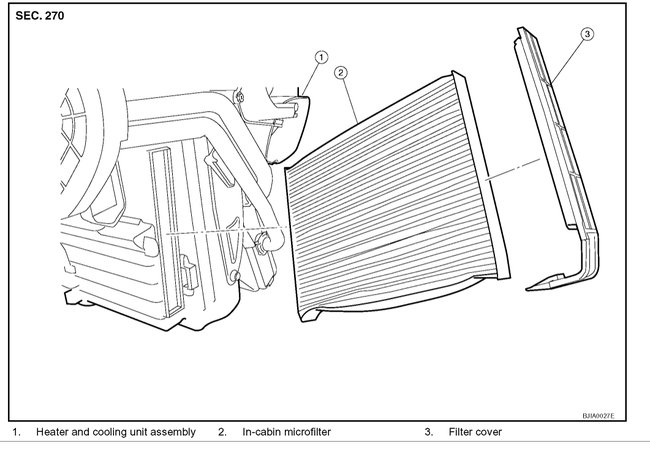 SEC. 270

1

2

3

BJIA0027E

1. Heater and cooling unit assembly 2. In-cabin microfilter 3. Filter cover