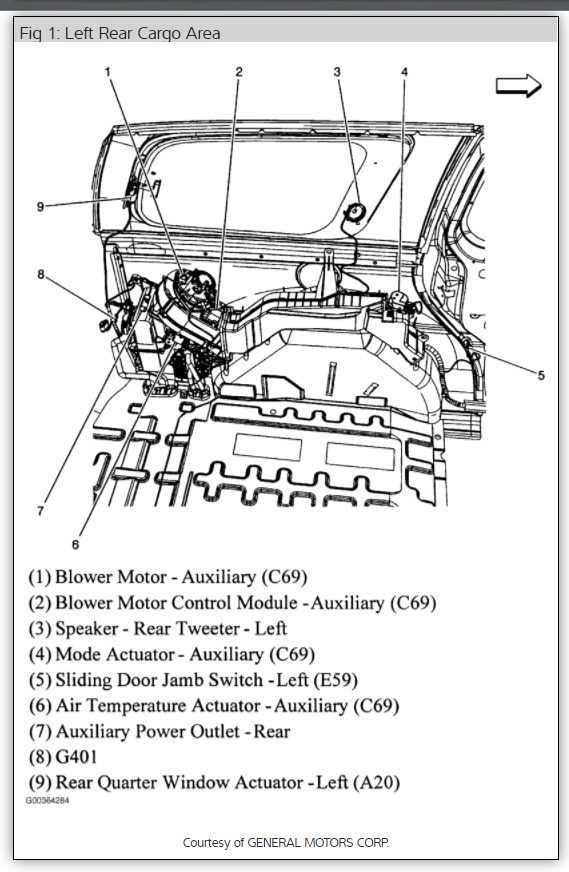 Fig 1: Left Rear Cargo Area

1
2
3
4
9
8
5
7
6

(1) Blower Motor - Auxiliary (C69)
(2) Blower Motor Control Module -Auxiliary (C69)
(3) Speaker - Rear Tweeter - Left
(4) Mode Actuator - Auxiliary (C69)
(5) Sliding Door Jamb Switch -Left (E59)
(6) Air Temperature Actuator -Auxiliary (C69)
(7) Auxiliary Power Outlet -Rear
(8) G401
(9) Rear Quarter Window Actuator -Left (A20)
G00364284

Courtesy of GENERAL MOTORS CORP.